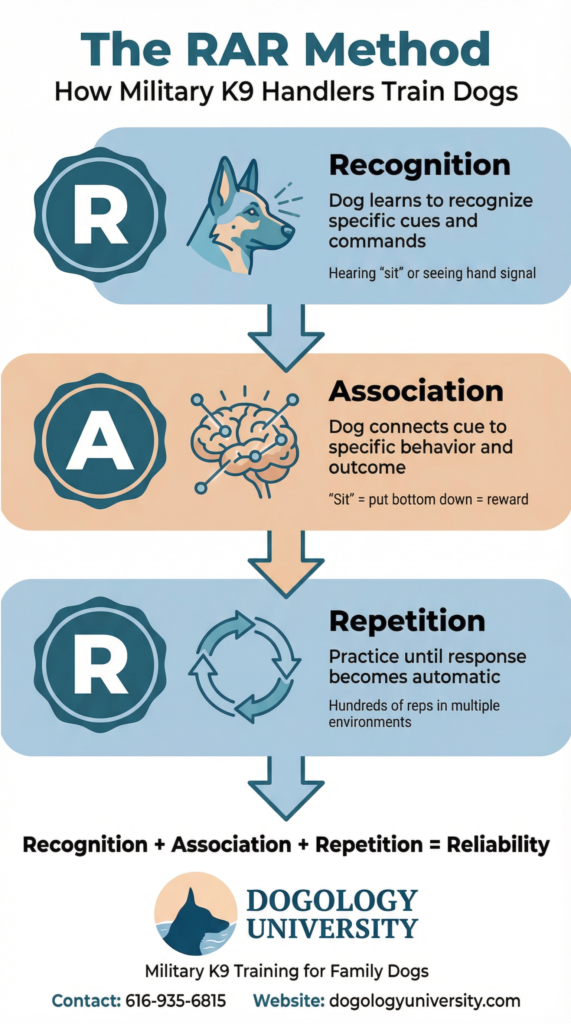 The RAR Method
How Military K9 Handlers Train Dogs

R

Recognition
Dog learns to recognize specific cues and commands

Hearing "sit" or seeing hand signal

A

Association
Dog connects cue to specific behavior and outcome

"Sit" = put bottom down = reward

R

Repetition
Practice until response becomes automatic

Hundreds of reps in multiple environments

Recognition + Association + Repetition = Reliability

DOGOLOGY UNIVERSITY

Military K9 Training for Family Dogs

Contact: 616-935-6815 Website: dogologyuniversity.com